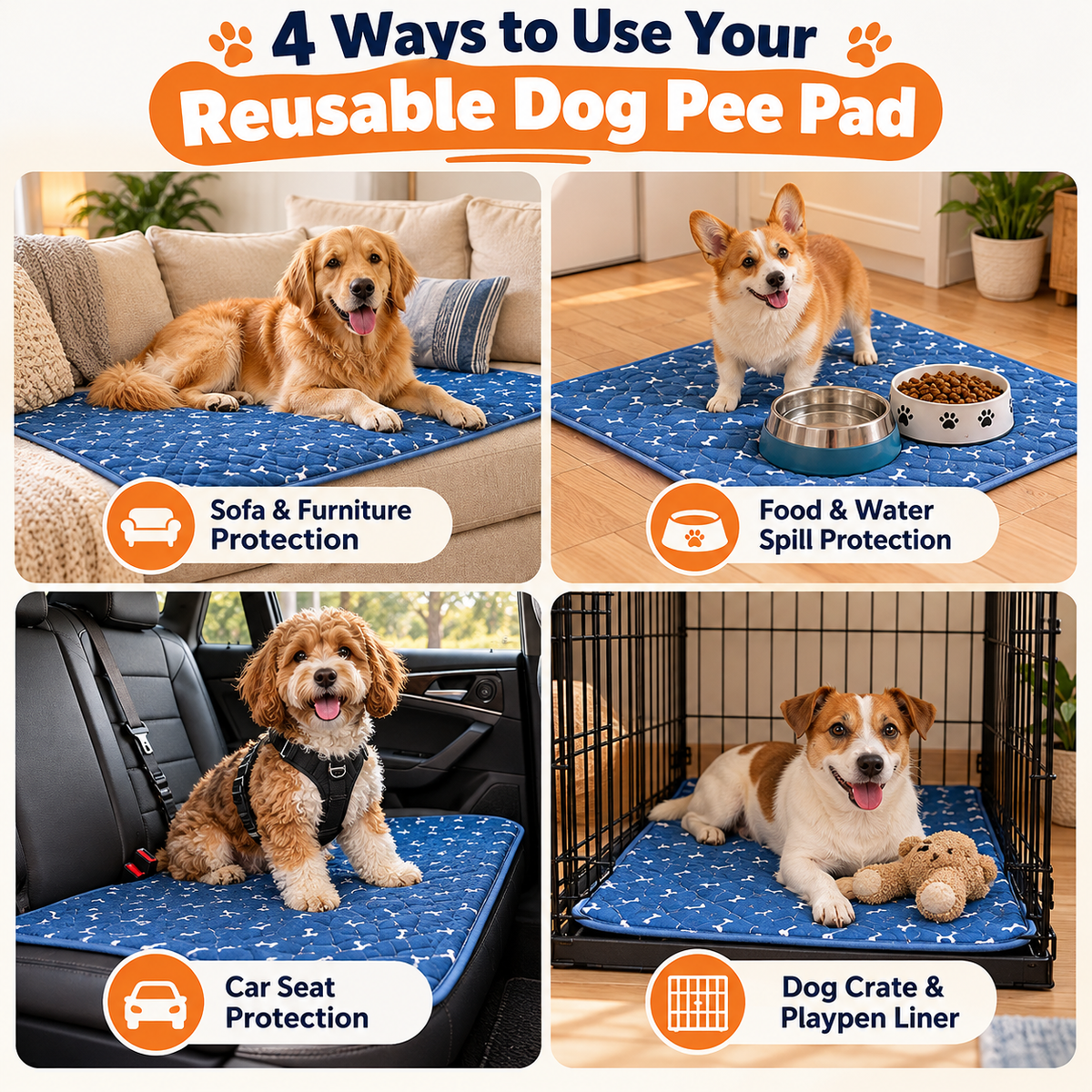 4 Ways to Use Your
Reusable Dog Pee Pad

Sofa & Furniture
Protection

Food & Water
Spill Protection

Car Seat
Protection

Dog Crate &
Playpen Liner